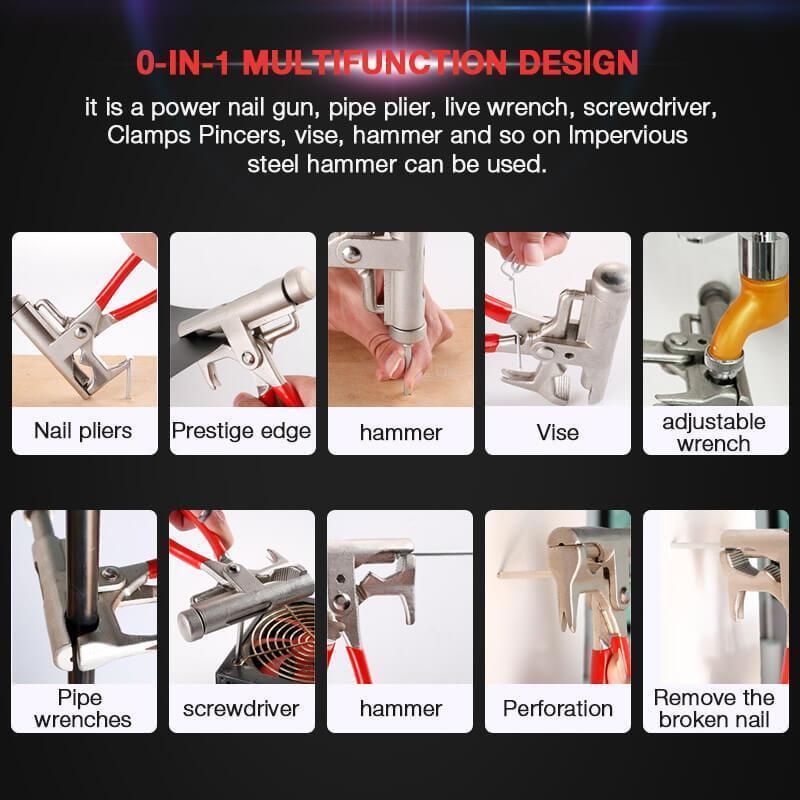 0-IN-1 MULTIFUNCTION DESIGN

it is a power nail gun, pipe plier, live wrench, screwdriver, Clamps Pincers, vise, hammer and so on Impervious steel hammer can be used.

Nail pliers

Prestige edge

hammer

Vise

adjustable wrench

Pipe wrenches

screwdriver

hammer

Perforation

Remove the broken nail