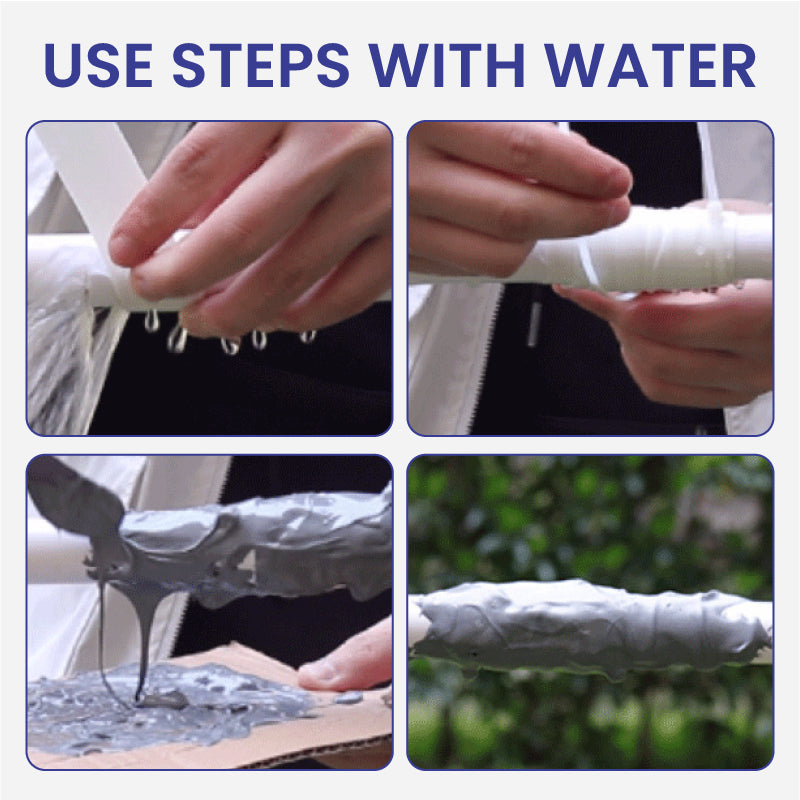 USE STEPS WITH WATER